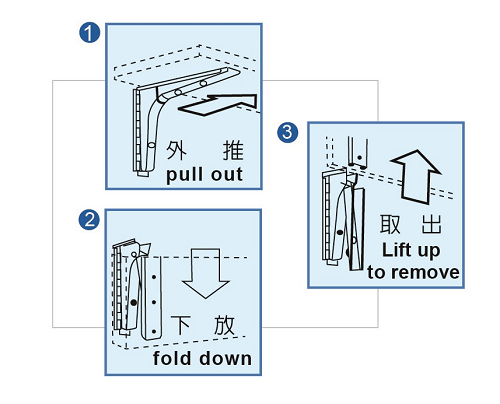 1

外 推
pull out

2

下 放
fold down

3

取 出
Lift up
to remove